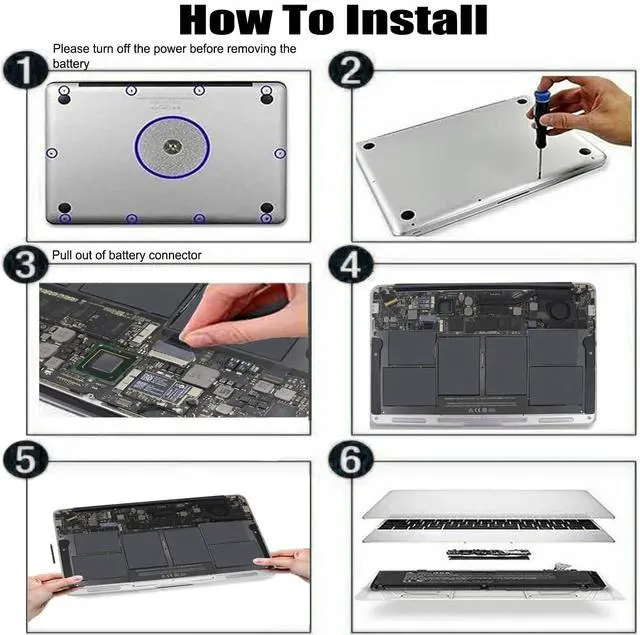 How To Install

1
Please turn off the power before removing the battery

2

3
Pull out of battery connector

4

5

6