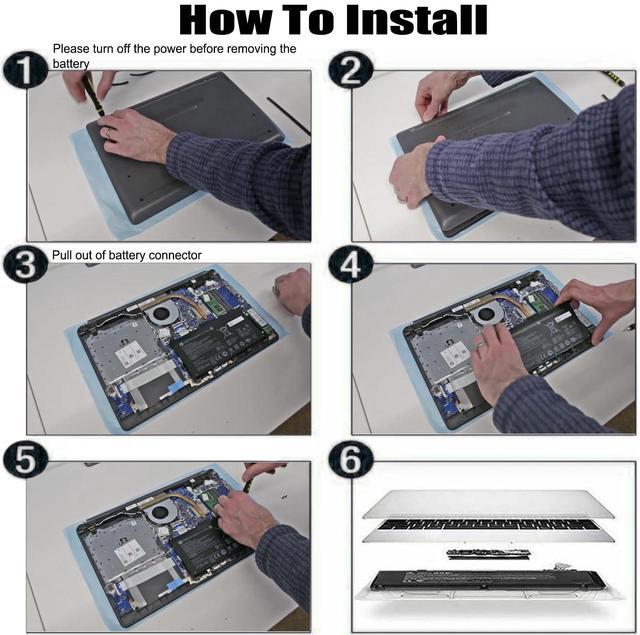 How To Install

1

Please turn off the power before removing the battery

2

3

Pull out of battery connector

4

5

6