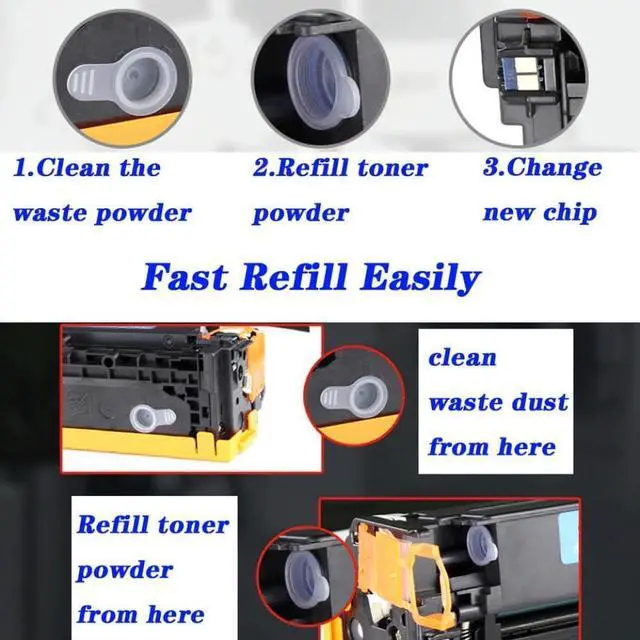 1.Clean the waste powder

2.Refill toner powder

3.Change new chip

Fast Refill Easily

clean waste dust from here

Refill toner powder from here