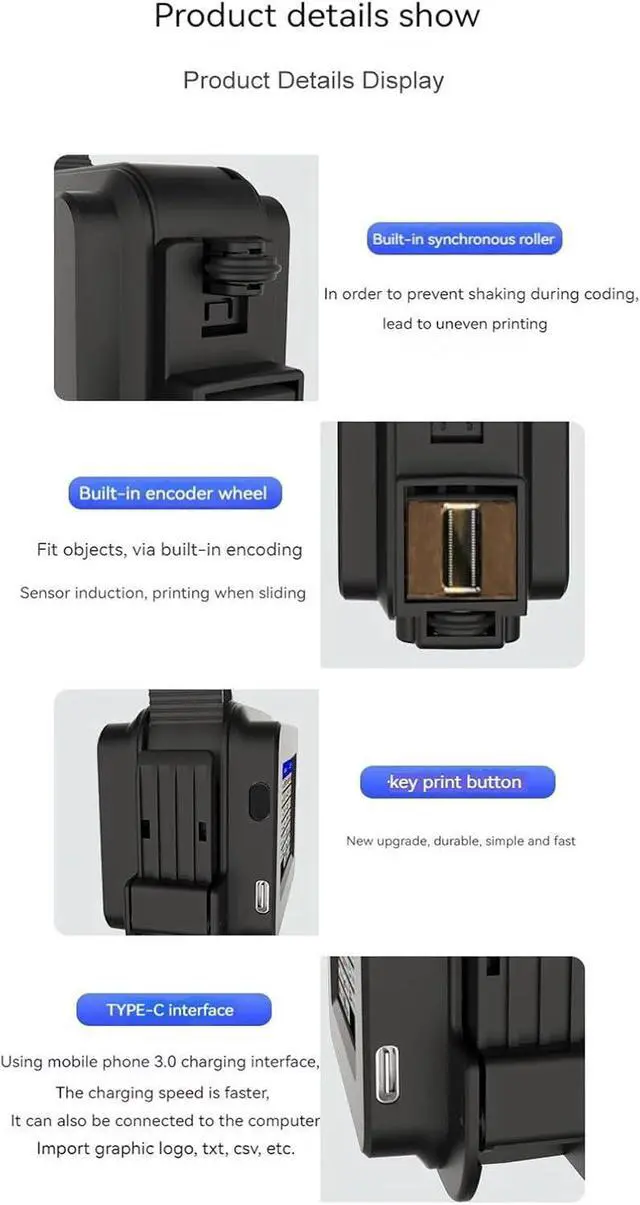 Product details show

Product Details Display

Built-in synchronous roller

In order to prevent shaking during coding, lead to uneven printing

Built-in encoder wheel

Fit objects, via built-in encoding

Sensor induction, printing when sliding

key print button

New upgrade, durable, simple and fast

TYPE-C interface

Using mobile phone 3.0 charging interface,

The charging speed is faster,

It can also be connected to the computer

Import graphic logo, txt, csv, etc.