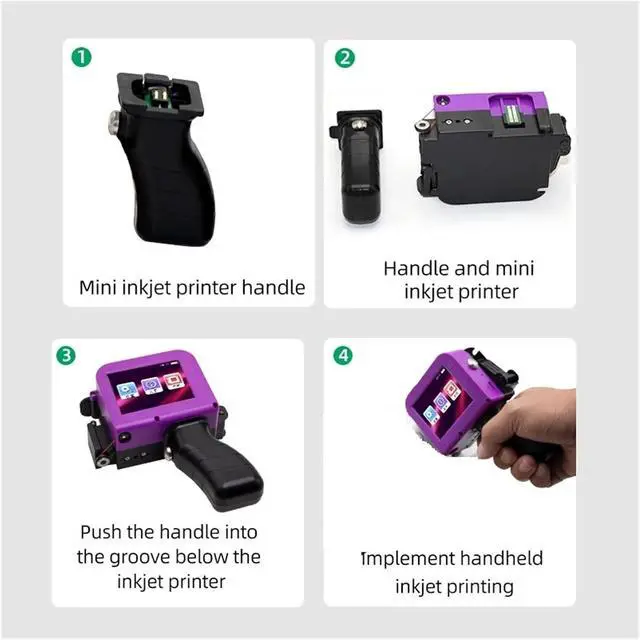 1

Mini inkjet printer handle

2

Handle and mini inkjet printer

3

Push the handle into the groove below the inkjet printer

4

Implement handheld inkjet printing