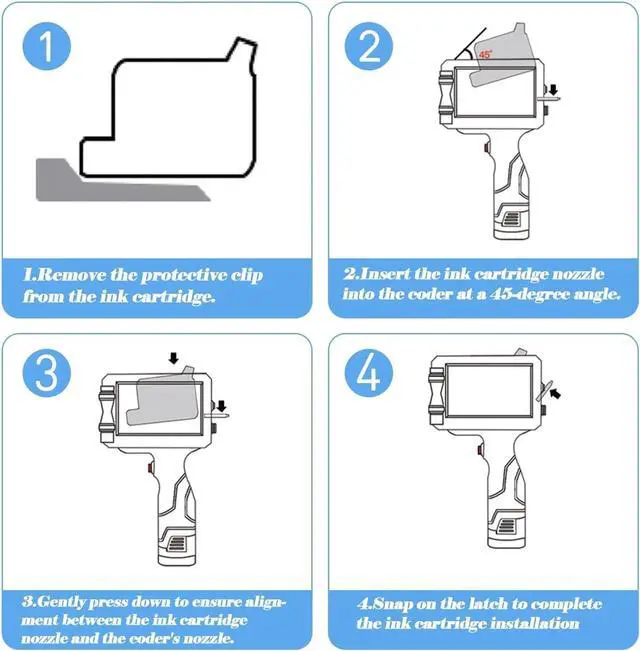 1

1.Remove the protective clip from the ink cartridge.

2

45°

2.Insert the ink cartridge nozzle into the coder at a 45-degree angle.

3

3.Gently press down to ensure alignment between the ink cartridge nozzle and the coder's nozzle.

4

4.Snap on the latch to complete the ink cartridge installation