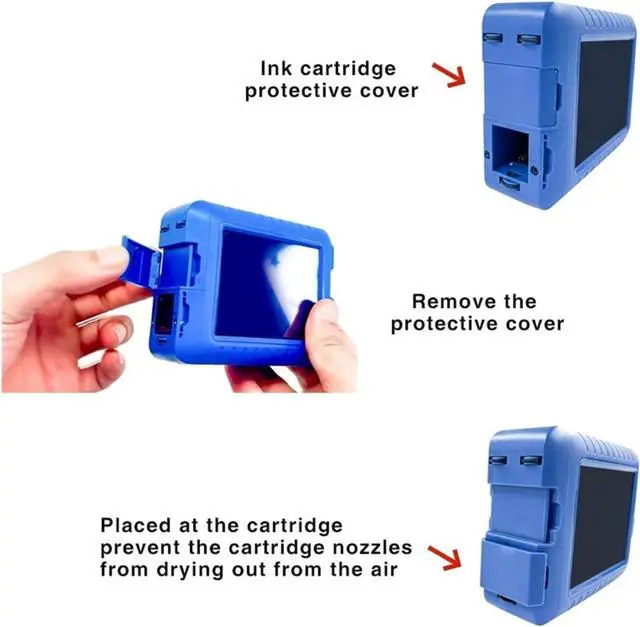 Ink cartridge protective cover

Remove the protective cover

Placed at the cartridge prevent the cartridge nozzles from drying out from the air