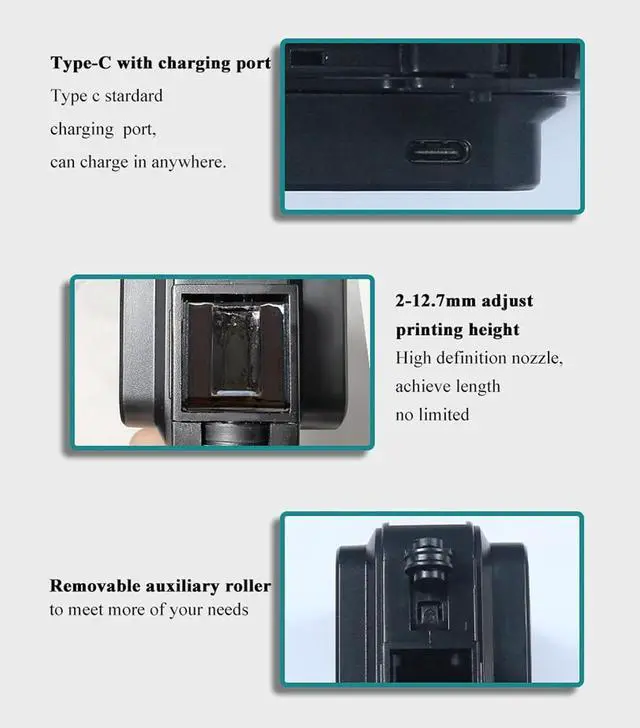 Type-C with charging port
Type c stardard
charging port,
can charge in anywhere.

2-12.7mm adjust printing height
High definition nozzle,
achieve length
no limited

Removable auxiliary roller
to meet more of your needs