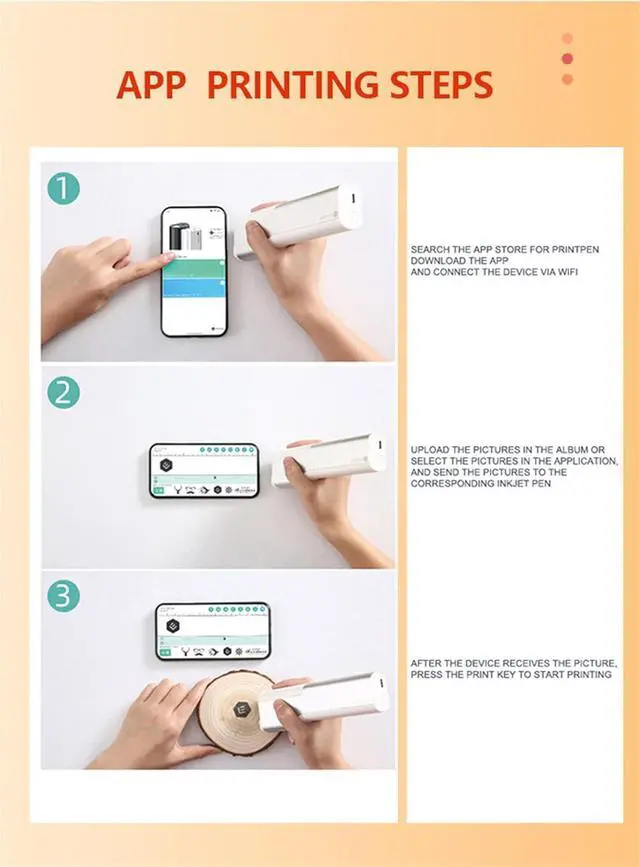 APP PRINTING STEPS

1

SEARCH THE APP STORE FOR PRINTPEN
DOWNLOAD THE APP
AND CONNECT THE DEVICE VIA WIFI

2

UPLOAD THE PICTURES IN THE ALBUM OR SELECT THE PICTURES IN THE APPLICATION, AND SEND THE PICTURES TO THE CORRESPONDING INKJET PEN

3

AFTER THE DEVICE RECEIVES THE PICTURE, PRESS THE PRINT KEY TO START PRINTING