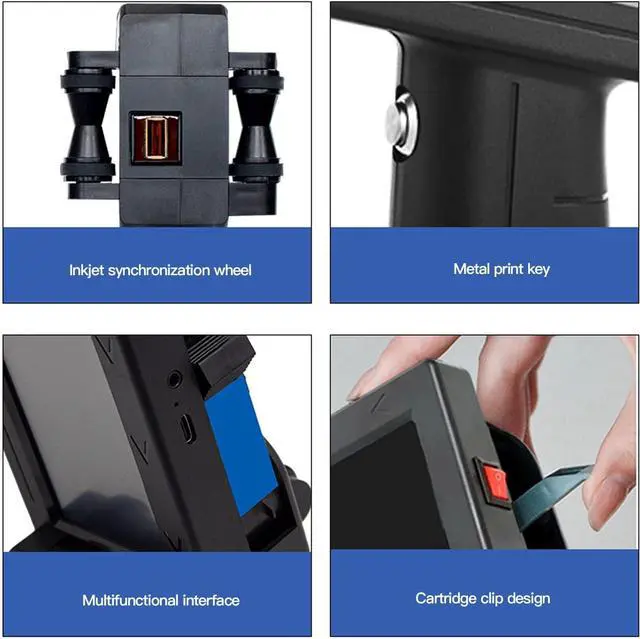 Inkjet synchronization wheel

Metal print key

Multifunctional interface

Cartridge clip design