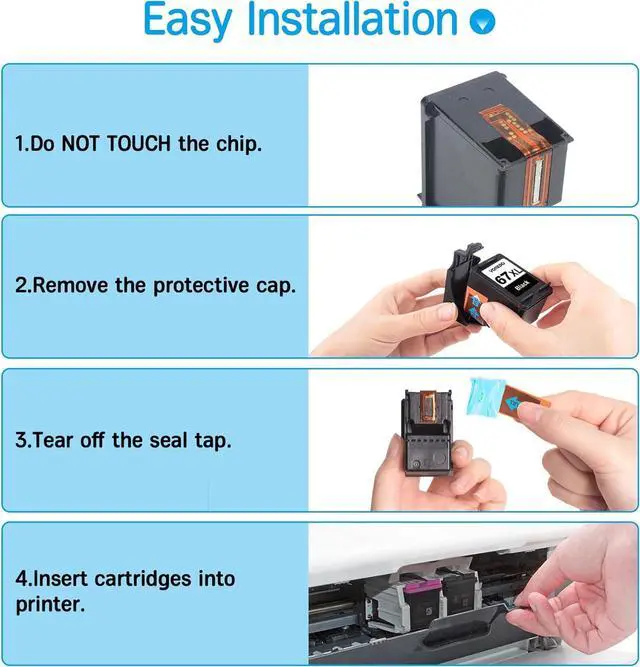 Easy Installation

1.Do NOT TOUCH the chip.

2.Remove the protective cap.

67XL
Black

3.Tear off the seal tap.

4.Insert cartridges into printer.