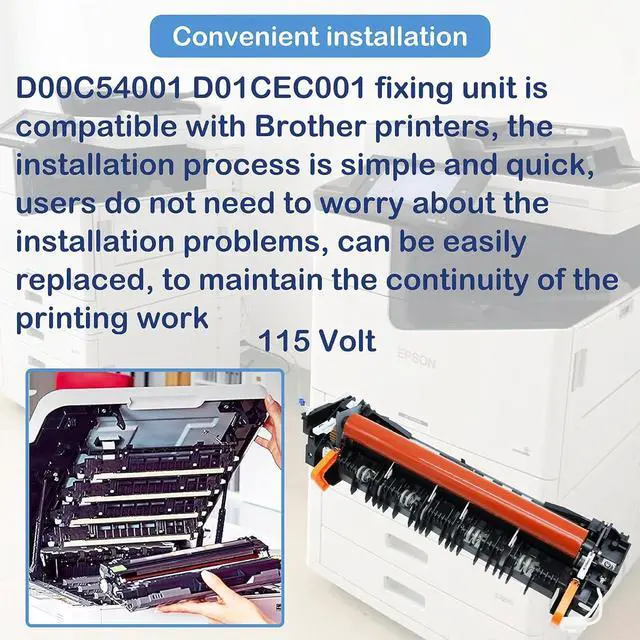 Convenient installation

D00C54001 D01CEC001 fixing unit is compatible with Brother printers, the installation process is simple and quick, users do not need to worry about the installation problems, can be easily replaced, to maintain the continuity of the printing work

115 Volt

EPSON