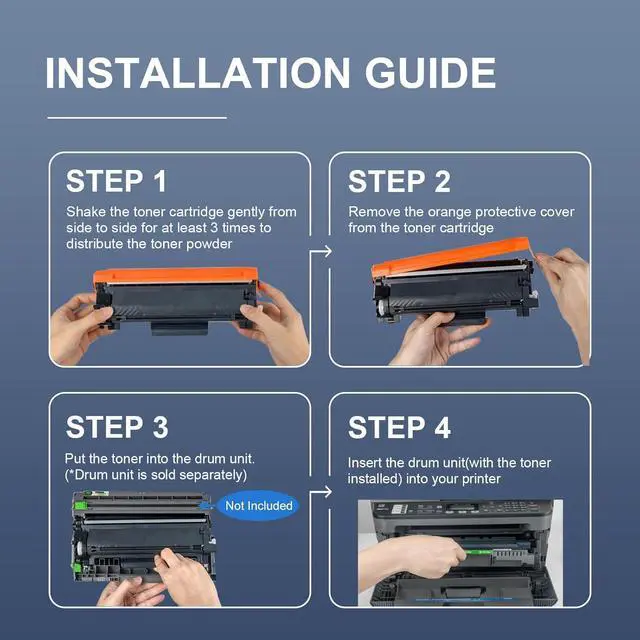 INSTALLATION GUIDE

STEP 1

Shake the toner cartridge gently from side to side for at least 3 times to distribute the toner powder

STEP 2

Remove the orange protective cover from the toner cartridge

STEP 3

Put the toner into the drum unit. (*Drum unit is sold separately)

Not Included

STEP 4

Insert the drum unit(with the toner installed) into your printer