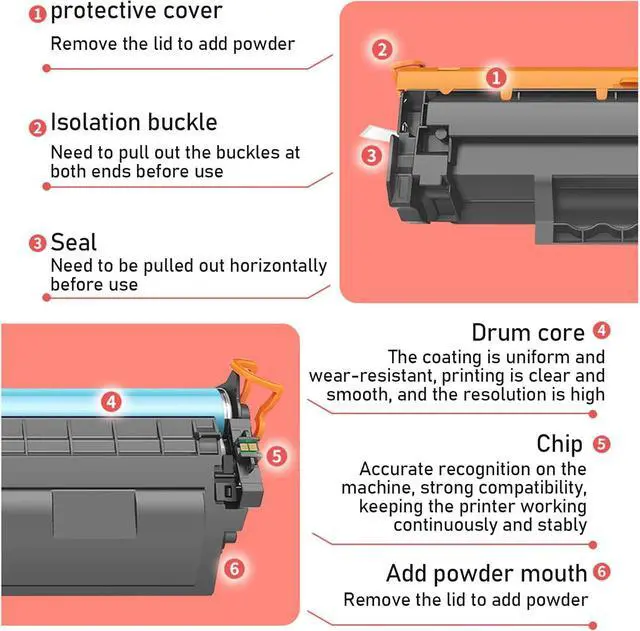 1 protective cover
Remove the lid to add powder

2 Isolation buckle
Need to pull out the buckles at both ends before use

3 Seal
Need to be pulled out horizontally before use

2
1
3

Drum core 4
The coating is uniform and wear-resistant, printing is clear and smooth, and the resolution is high

Chip 5
Accurate recognition on the machine, strong compatibility, keeping the printer working continuously and stably

Add powder mouth 6
Remove the lid to add powder

4
5
6