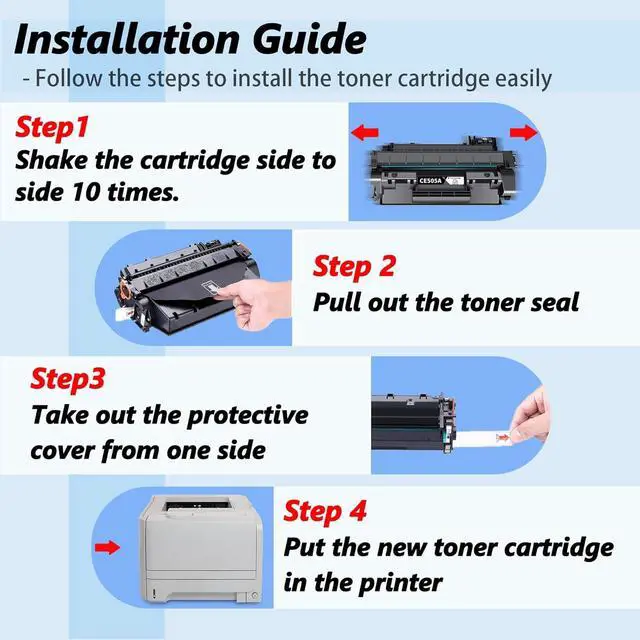 Installation Guide
- Follow the steps to install the toner cartridge easily

Step1
Shake the cartridge side to side 10 times.

CE505A

Step 2
Pull out the toner seal

Step3
Take out the protective cover from one side

Step 4
Put the new toner cartridge in the printer