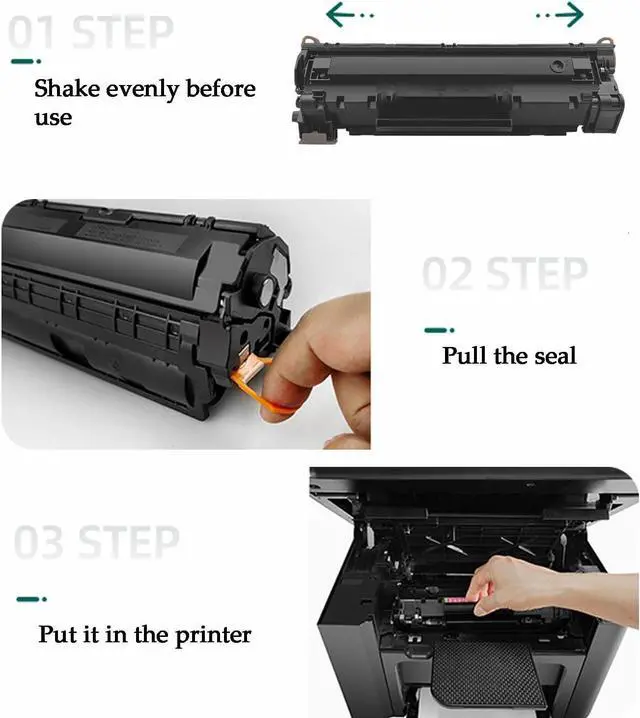 01 STEP

Shake evenly before use

02 STEP

Pull the seal

03 STEP

Put it in the printer