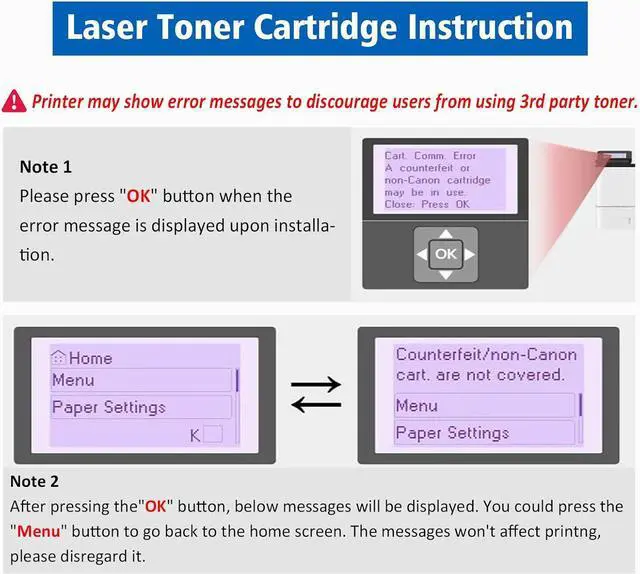 Laser Toner Cartridge Instruction

Printer may show error messages to discourage users from using 3rd party toner.

Note 1
Please press "OK" button when the error message is displayed upon installation.

Cart. Comm. Error
A counterfeit or non-Canon cartridge may be in use.
Close: Press OK

OK

Home
Menu
Paper Settings
K

Counterfeit/non-Canon cart. are not covered.
Menu
Paper Settings

Note 2
After pressing the"OK" button, below messages will be displayed. You could press the "Menu" button to go back to the home screen. The messages won't affect printng, please disregard it.