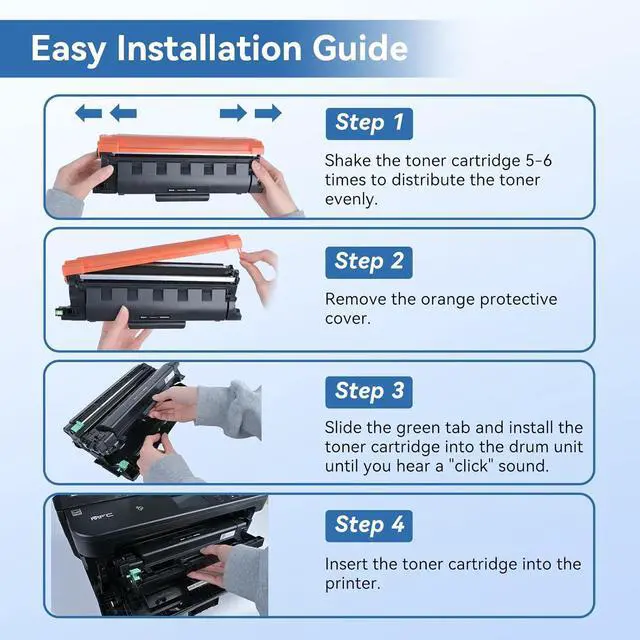 Easy Installation Guide

Step 1

Shake the toner cartridge 5-6 times to distribute the toner evenly.

Step 2

Remove the orange protective cover.

Step 3

Slide the green tab and install the toner cartridge into the drum unit until you hear a "click" sound.

Step 4

Insert the toner cartridge into the printer.