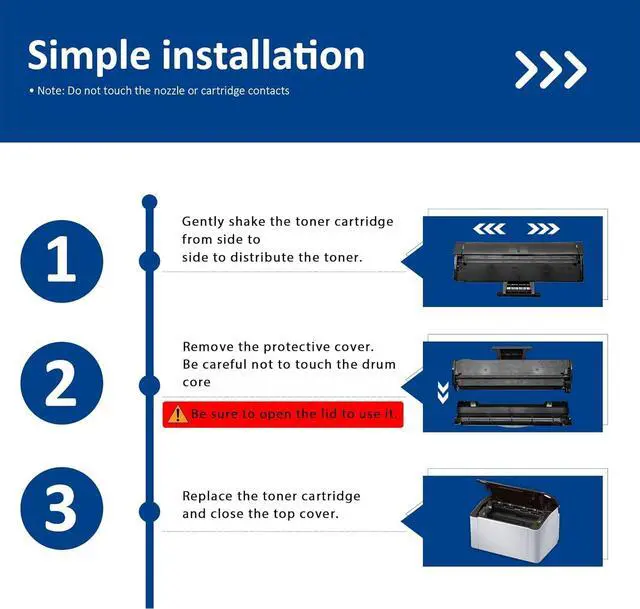 Simple installation

• Note: Do not touch the nozzle or cartridge contacts

1

Gently shake the toner cartridge from side to side to distribute the toner.

2

Remove the protective cover. Be careful not to touch the drum core

Be sure to open the lid to use it.

3

Replace the toner cartridge and close the top cover.