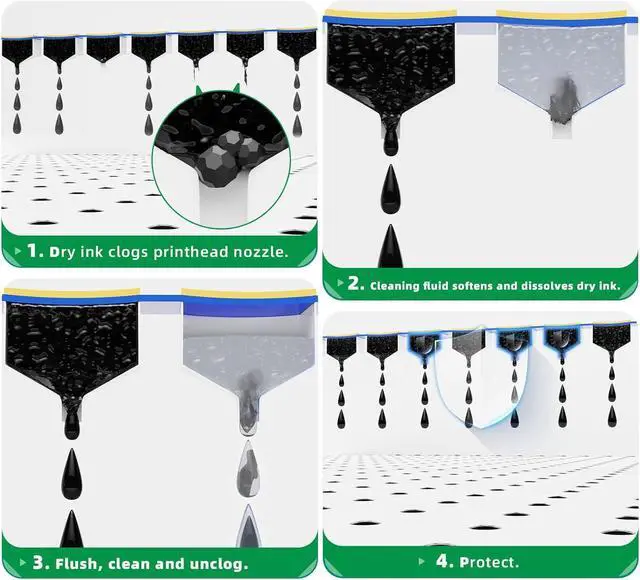 1. Dry ink clogs printhead nozzle.

2. Cleaning fluid softens and dissolves dry ink.

3. Flush, clean and unclog.

4. Protect.