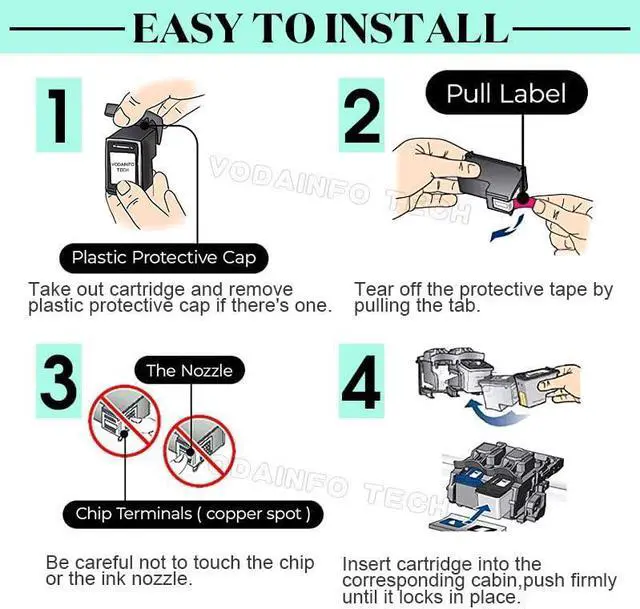 EASY TO INSTALL

1

VODAINFO TECH

Plastic Protective Cap

Take out cartridge and remove plastic protective cap if there's one.

2

Pull Label

VODAINFO TECH

Tear off the protective tape by pulling the tab.

3

The Nozzle

Chip Terminals ( copper spot )

Be careful not to touch the chip or the ink nozzle.

4

VODAINFO TECH

Insert cartridge into the corresponding cabin,push firmly until it locks in place.