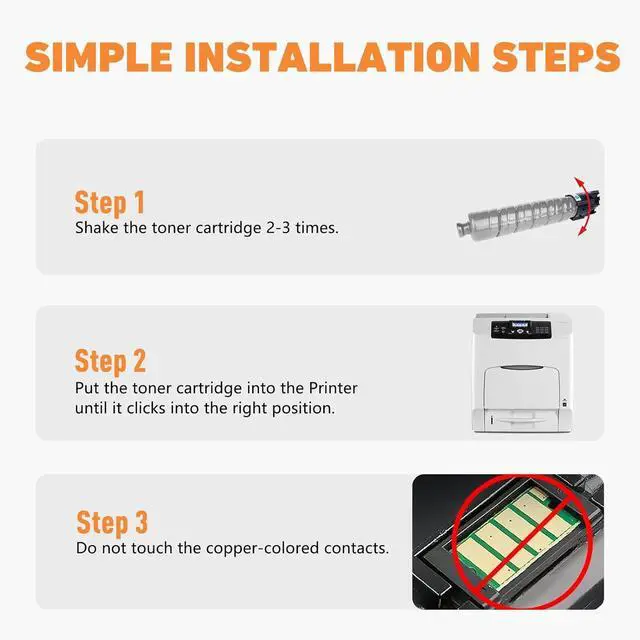 SIMPLE INSTALLATION STEPS

Step 1
Shake the toner cartridge 2-3 times.

Step 2
Put the toner cartridge into the Printer until it clicks into the right position.

Step 3
Do not touch the copper-colored contacts.