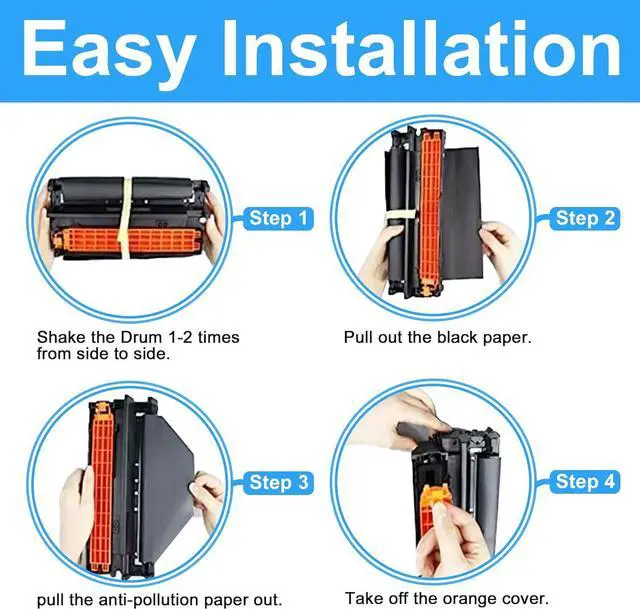 Easy Installation

Step 1

Shake the Drum 1-2 times from side to side.

Step 2

Pull out the black paper.

Step 3

pull the anti-pollution paper out.

Step 4

Take off the orange cover.