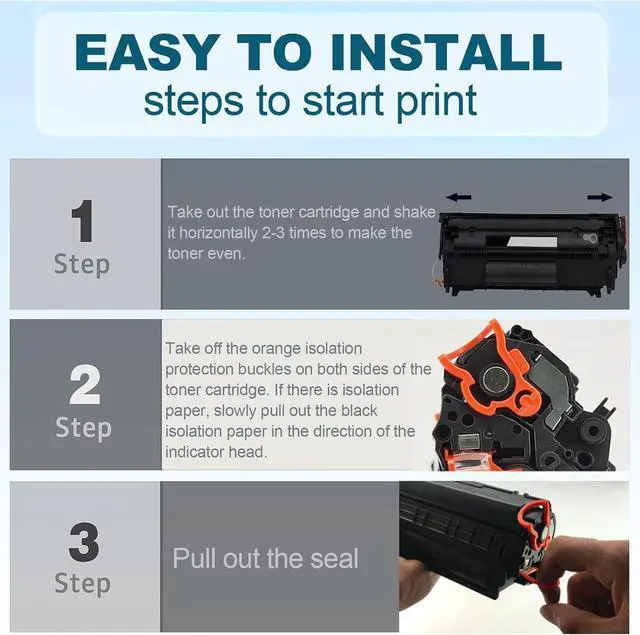 EASY TO INSTALL
steps to start print

1
Step

Take out the toner cartridge and shake it horizontally 2-3 times to make the toner even.

2
Step

Take off the orange isolation protection buckles on both sides of the toner cartridge. If there is isolation paper, slowly pull out the black isolation paper in the direction of the indicator head.

3
Step

Pull out the seal