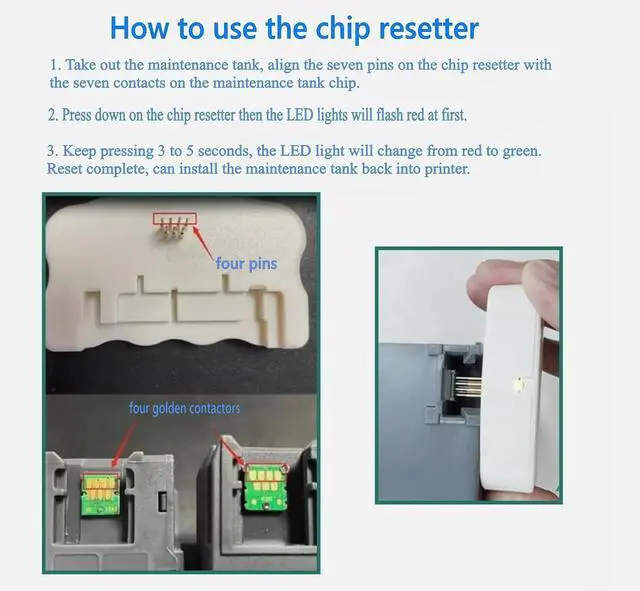 How to use the chip resetter

1. Take out the maintenance tank, align the seven pins on the chip resetter with the seven contacts on the maintenance tank chip.

2. Press down on the chip resetter then the LED lights will flash red at first.

3. Keep pressing 3 to 5 seconds, the LED light will change from red to green. Reset complete, can install the maintenance tank back into printer.

four pins

four golden contactors