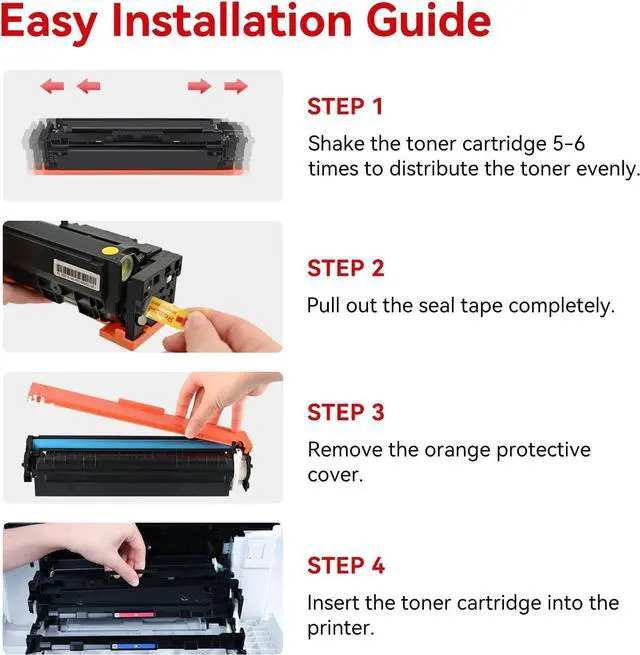 Easy Installation Guide

STEP 1

Shake the toner cartridge 5-6 times to distribute the toner evenly.

STEP 2

Pull out the seal tape completely.

STEP 3

Remove the orange protective cover.

STEP 4

Insert the toner cartridge into the printer.