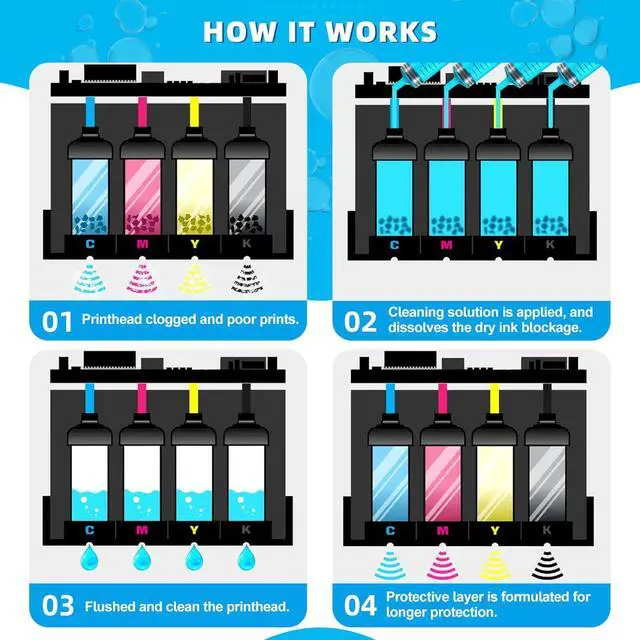 HOW IT WORKS

C M Y K

01 Printhead clogged and poor prints.

C M Y K

02 Cleaning solution is applied, and dissolves the dry ink blockage.

C M Y K

03 Flushed and clean the printhead.

C M Y K

04 Protective layer is formulated for longer protection.