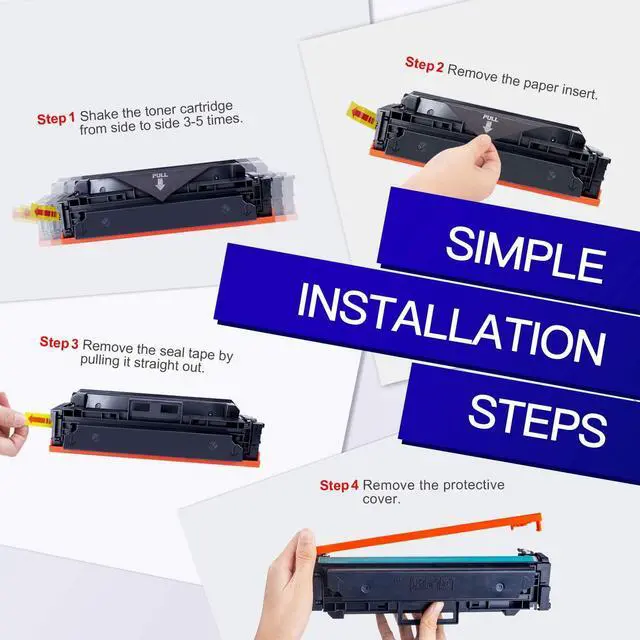 Step 1 Shake the toner cartridge from side to side 3-5 times.

PULL

Step 2 Remove the paper insert.

PULL

SIMPLE
INSTALLATION
STEPS

Step 3 Remove the seal tape by pulling it straight out.

Step 4 Remove the protective cover.