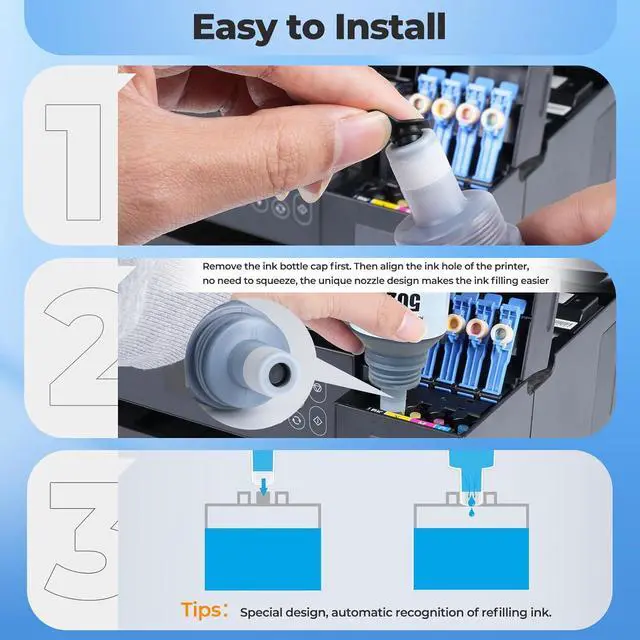 Easy to Install

1

Remove the ink bottle cap first. Then align the ink hole of the printer, no need to squeeze, the unique nozzle design makes the ink filling easier

2

3

Tips: Special design, automatic recognition of refilling ink.