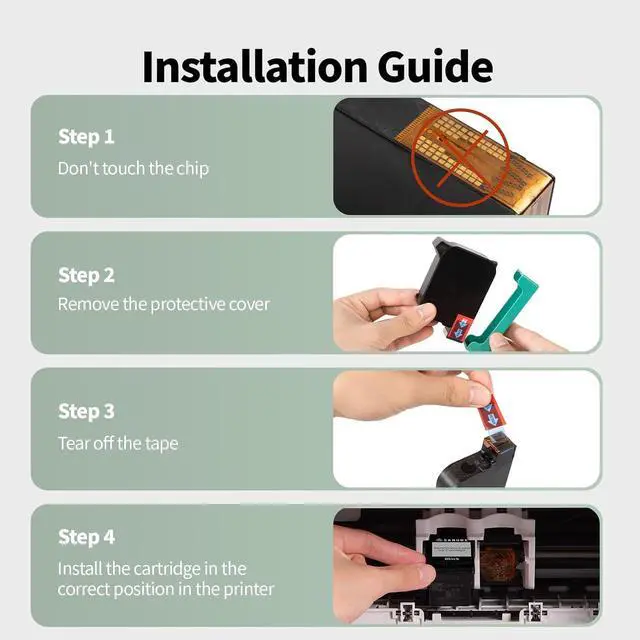 Installation Guide

Step 1
Don't touch the chip

Step 2
Remove the protective cover

Step 3
Tear off the tape

Step 4
Install the cartridge in the correct position in the printer