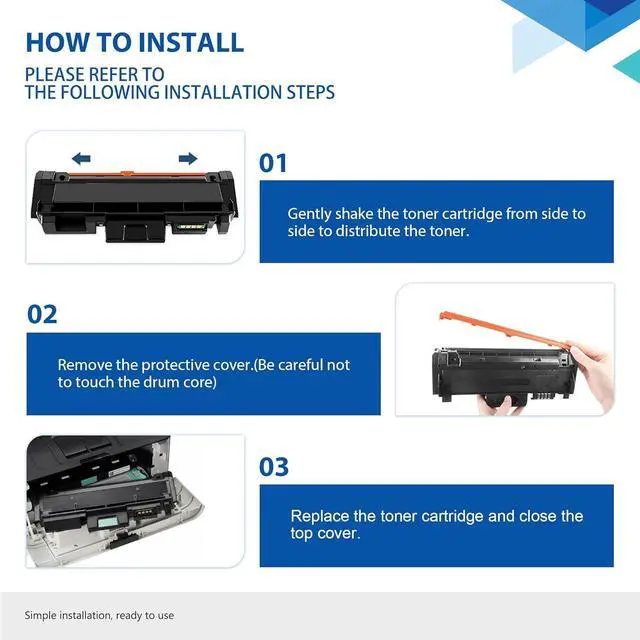 HOW TO INSTALL

PLEASE REFER TO
THE FOLLOWING INSTALLATION STEPS

01

Gently shake the toner cartridge from side to side to distribute the toner.

02

Remove the protective cover.(Be careful not to touch the drum core)

03

Replace the toner cartridge and close the top cover.

Simple installation, ready to use