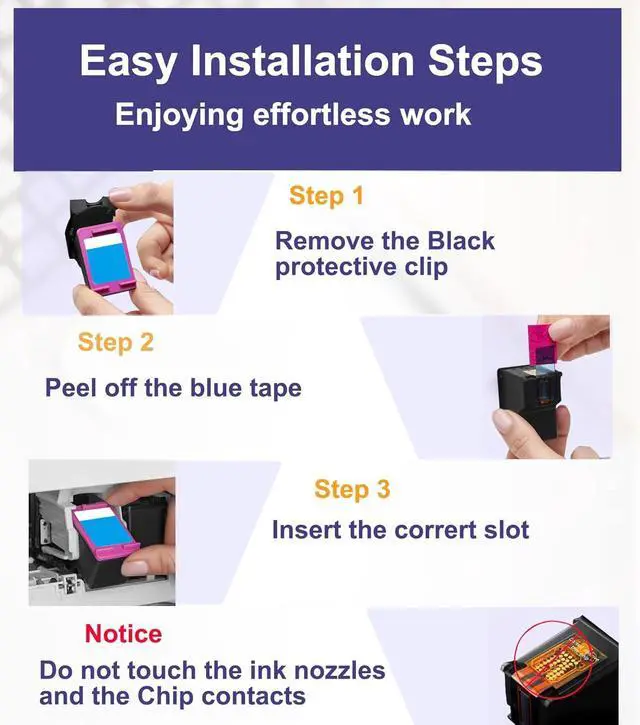 Easy Installation Steps
Enjoying effortless work

Step 1
Remove the Black protective clip

Step 2
Peel off the blue tape

Step 3
Insert the corrert slot

Notice
Do not touch the ink nozzles and the Chip contacts