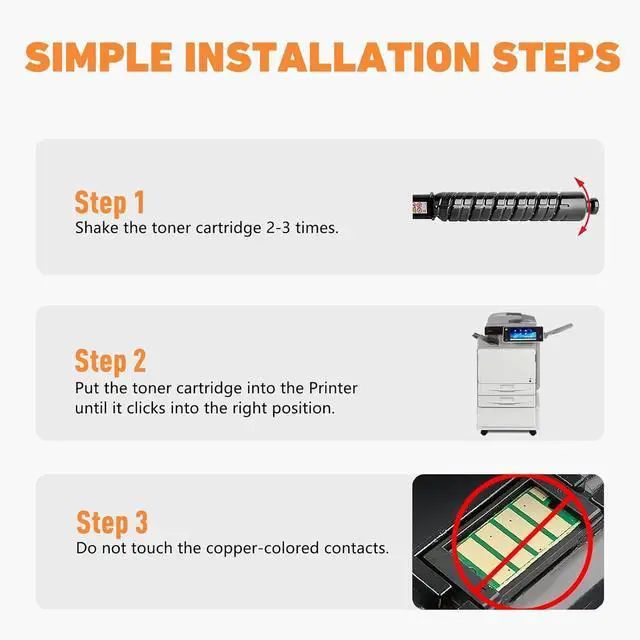 SIMPLE INSTALLATION STEPS

Step 1
Shake the toner cartridge 2-3 times.

Step 2
Put the toner cartridge into the Printer until it clicks into the right position.

Step 3
Do not touch the copper-colored contacts.