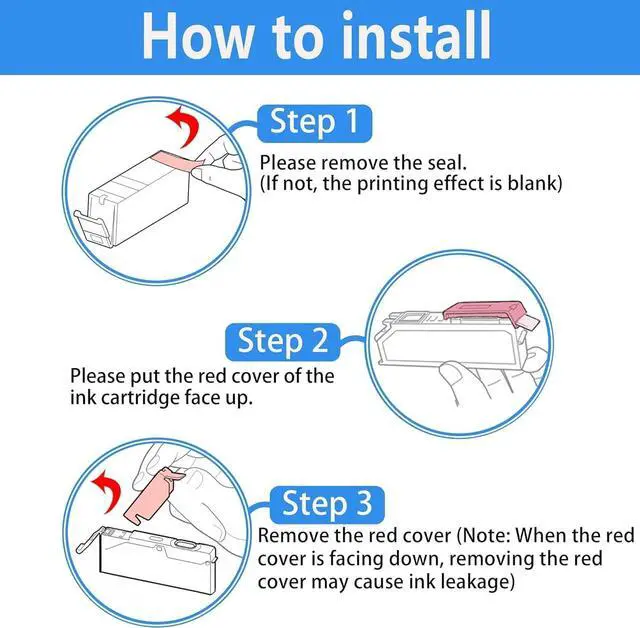 How to install

Step 1

Please remove the seal.
(If not, the printing effect is blank)

Step 2

Please put the red cover of the ink cartridge face up.

Step 3

Remove the red cover (Note: When the red cover is facing down, removing the red cover may cause ink leakage)