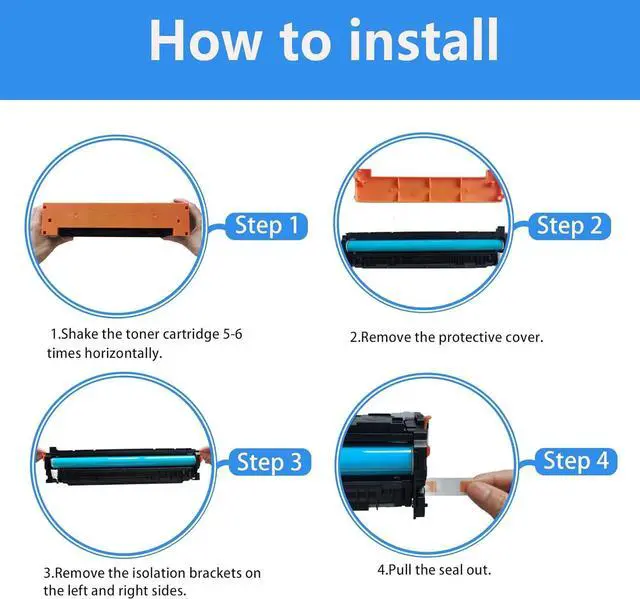 How to install

Step 1

1.Shake the toner cartridge 5-6 times horizontally.

Step 2

2.Remove the protective cover.

Step 3

3.Remove the isolation brackets on the left and right sides.

Step 4

4.Pull the seal out.