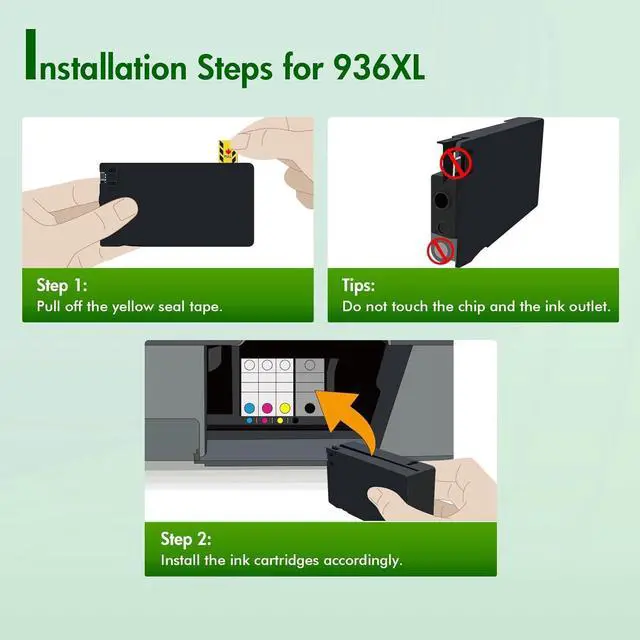 Installation Steps for 936XL

Step 1:
Pull off the yellow seal tape.

Tips:
Do not touch the chip and the ink outlet.

Step 2:
Install the ink cartridges accordingly.