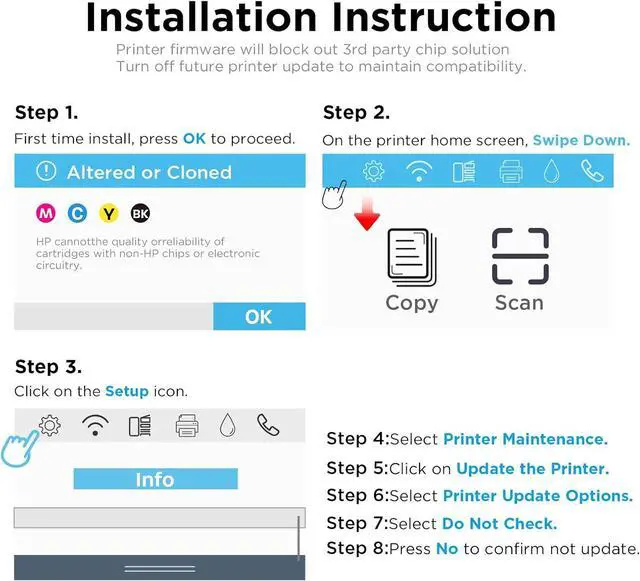 Installation Instruction

Printer firmware will block out 3rd party chip solution
Turn off future printer update to maintain compatibility.

Step 1.
First time install, press OK to proceed.

Altered or Cloned

M C Y BK

HP cannotthe quality orreliability of cartridges with non-HP chips or electronic circuitry.

OK

Step 2.
On the printer home screen, Swipe Down.

Copy Scan

Step 3.
Click on the Setup icon.

Info

Step 4:Select Printer Maintenance.
Step 5:Click on Update the Printer.
Step 6:Select Printer Update Options.
Step 7:Select Do Not Check.
Step 8:Press No to confirm not update.