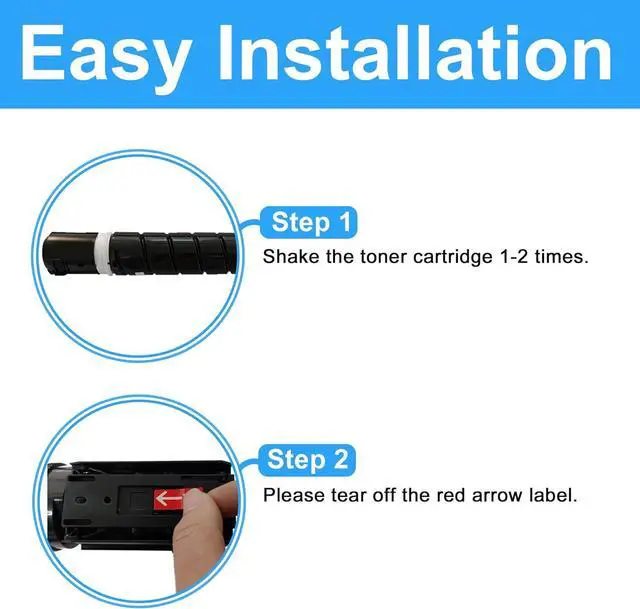 Easy Installation

Step 1

Shake the toner cartridge 1-2 times.

Step 2

Please tear off the red arrow label.