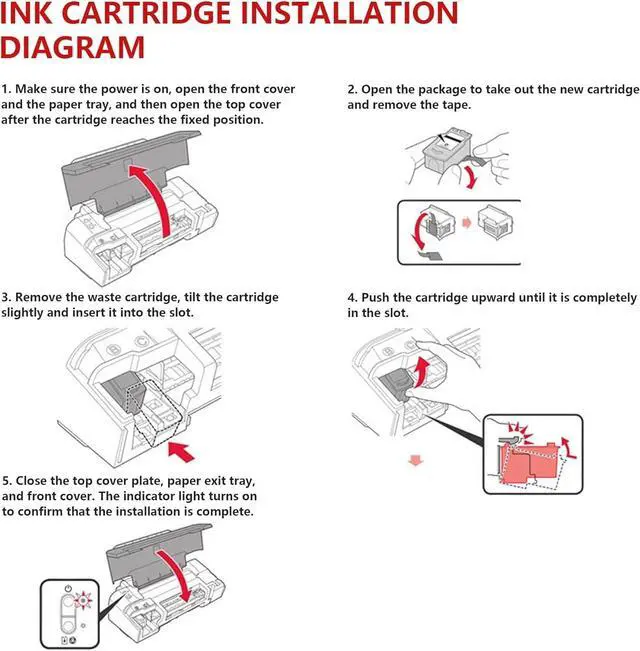 INK CARTRIDGE INSTALLATION DIAGRAM

1. Make sure the power is on, open the front cover and the paper tray, and then open the top cover after the cartridge reaches the fixed position.

2. Open the package to take out the new cartridge and remove the tape.

3. Remove the waste cartridge, tilt the cartridge slightly and insert it into the slot.

4. Push the cartridge upward until it is completely in the slot.

5. Close the top cover plate, paper exit tray, and front cover. The indicator light turns on to confirm that the installation is complete.