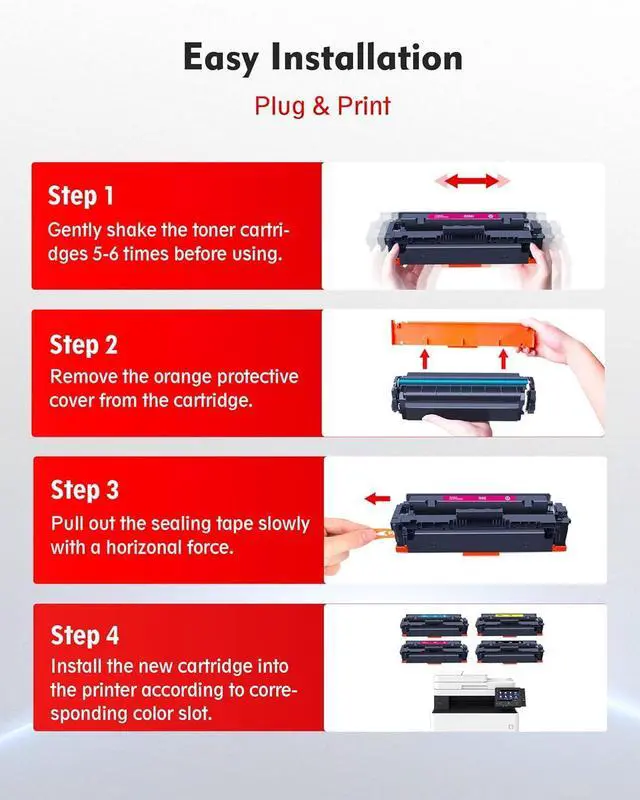 Easy Installation

Plug & Print

Step 1
Gently shake the toner cartridges 5-6 times before using.

Step 2
Remove the orange protective cover from the cartridge.

Step 3
Pull out the sealing tape slowly with a horizonal force.

Step 4
Install the new cartridge into the printer according to corresponding color slot.