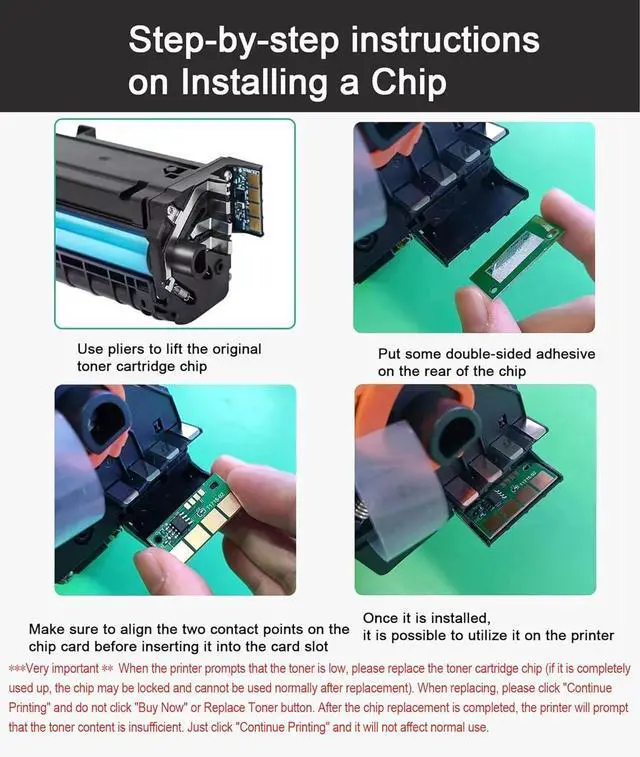 Step-by-step instructions on Installing a Chip

Use pliers to lift the original toner cartridge chip

Put some double-sided adhesive on the rear of the chip

Make sure to align the two contact points on the chip card before inserting it into the card slot

Once it is installed, it is possible to utilize it on the printer

***Very important ** When the printer prompts that the toner is low, please replace the toner cartridge chip (if it is completely used up, the chip may be locked and cannot be used normally after replacement). When replacing, please click "Continue Printing" and do not click "Buy Now" or Replace Toner button. After the chip replacement is completed, the printer will prompt that the toner content is insufficient. Just click "Continue Printing" and it will not affect normal use.