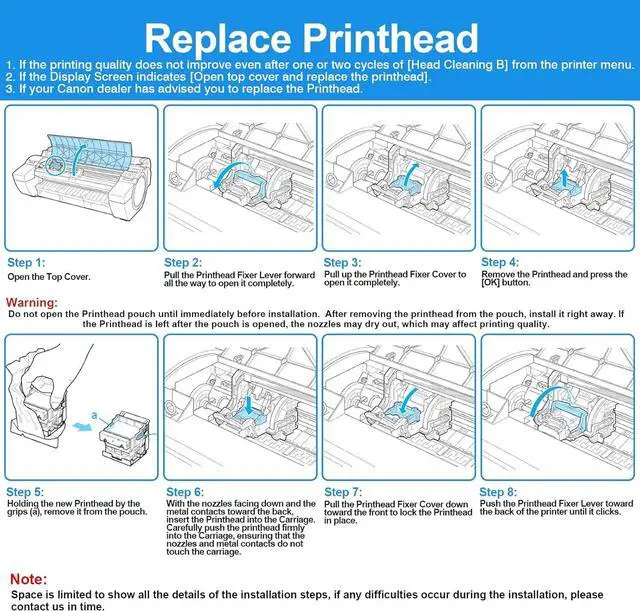 Replace Printhead

1. If the printing quality does not improve even after one or two cycles of [Head Cleaning B] from the printer menu.
2. If the Display Screen indicates [Open top cover and replace the printhead].
3. If your Canon dealer has advised you to replace the Printhead.

Step 1:
Open the Top Cover.

Step 2:
Pull the Printhead Fixer Lever forward all the way to open it completely.

Step 3:
Pull up the Printhead Fixer Cover to open it completely.

Step 4:
Remove the Printhead and press the [OK] button.

Warning:
Do not open the Printhead pouch until immediately before installation. After removing the printhead from the pouch, install it right away. If the Printhead is left after the pouch is opened, the nozzles may dry out, which may affect printing quality.

a

Step 5:
Holding the new Printhead by the grips (a), remove it from the pouch.

Step 6:
With the nozzles facing down and the metal contacts toward the back, insert the Printhead into the Carriage. Carefully push the printhead firmly into the Carriage, ensuring that the nozzles and metal contacts do not touch the carriage.

Step 7:
Pull the Printhead Fixer Cover down toward the front to lock the Printhead in place.

Step 8:
Push the Printhead Fixer Lever toward the back of the printer until it clicks.

Note:
Space is limited to show all the details of the installation steps, if any difficulties occur during the installation, please contact us in time.