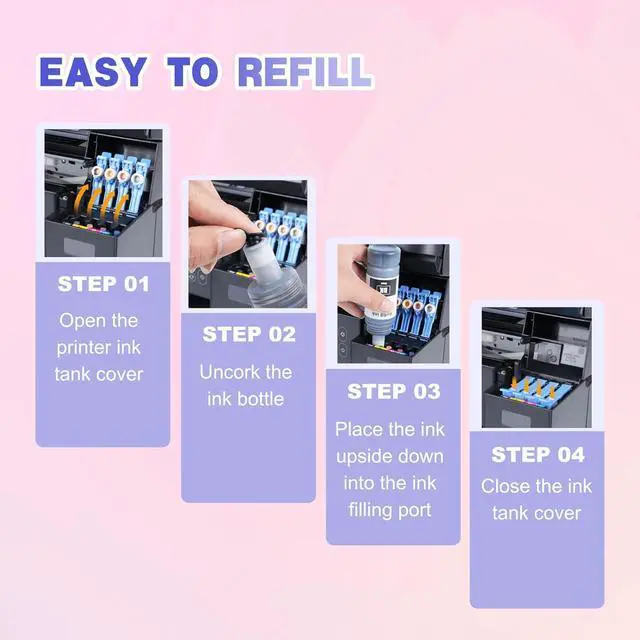 EASY TO REFILL

STEP 01
Open the printer ink tank cover

STEP 02
Uncork the ink bottle

STEP 03
Place the ink upside down into the ink filling port

STEP 04
Close the ink tank cover