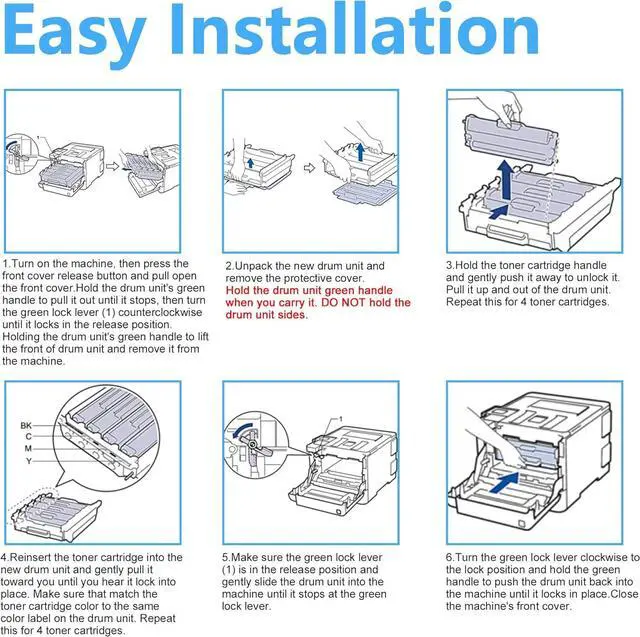 Easy Installation

1

1.Turn on the machine, then press the front cover release button and pull open the front cover.Hold the drum unit's green handle to pull it out until it stops, then turn the green lock lever (1) counterclockwise until it locks in the release position. Holding the drum unit's green handle to lift the front of drum unit and remove it from the machine.

2.Unpack the new drum unit and remove the protective cover. Hold the drum unit green handle when you carry it. DO NOT hold the drum unit sides.

3.Hold the toner cartridge handle and gently push it away to unlock it. Pull it up and out of the drum unit. Repeat this for 4 toner cartridges.

BK
C
M
Y

4.Reinsert the toner cartridge into the new drum unit and gently pull it toward you until you hear it lock into place. Make sure that match the toner cartridge color to the same color label on the drum unit. Repeat this for 4 toner cartridges.

1

5.Make sure the green lock lever (1) is in the release position and gently slide the drum unit into the machine until it stops at the green lock lever.

6.Turn the green lock lever clockwise to the lock position and hold the green handle to push the drum unit back into the machine until it locks in place.Close the machine's front cover.