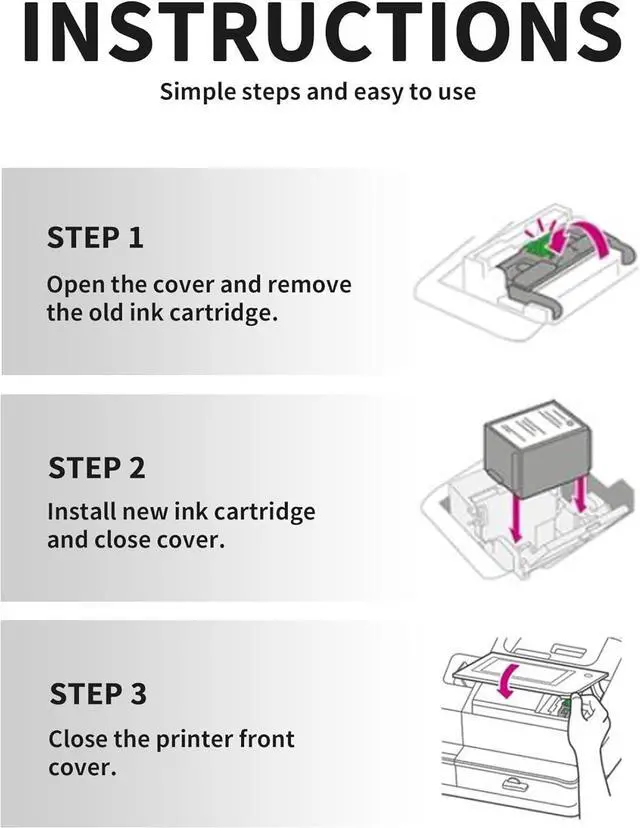 INSTRUCTIONS

Simple steps and easy to use

STEP 1

Open the cover and remove the old ink cartridge.

STEP 2

Install new ink cartridge and close cover.

STEP 3

Close the printer front cover.