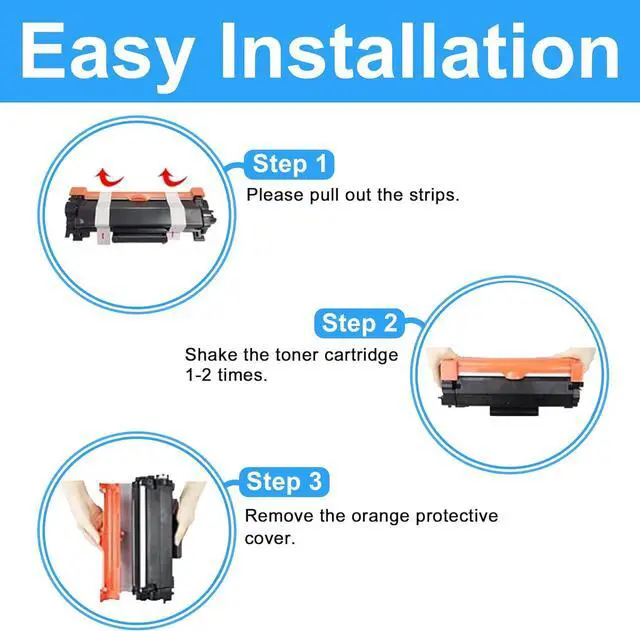 Easy Installation

Step 1
Please pull out the strips.

Step 2
Shake the toner cartridge 1-2 times.

Step 3
Remove the orange protective cover.