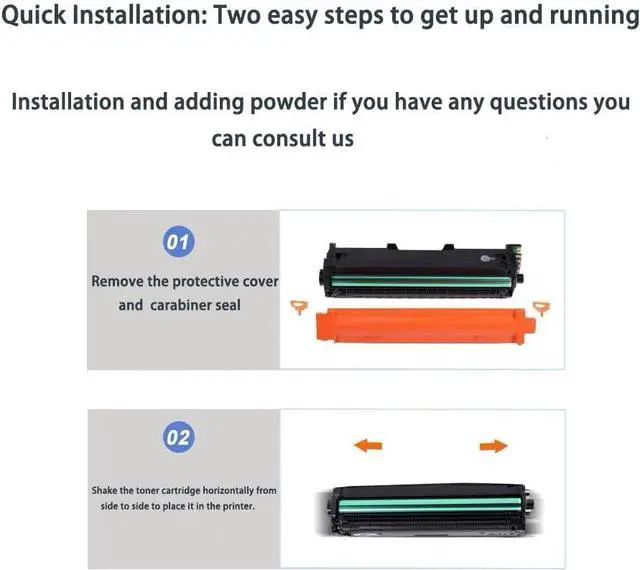 Quick Installation: Two easy steps to get up and running

Installation and adding powder if you have any questions you can consult us

01

Remove the protective cover and carabiner seal

02

Shake the toner cartridge horizontally from side to side to place it in the printer.