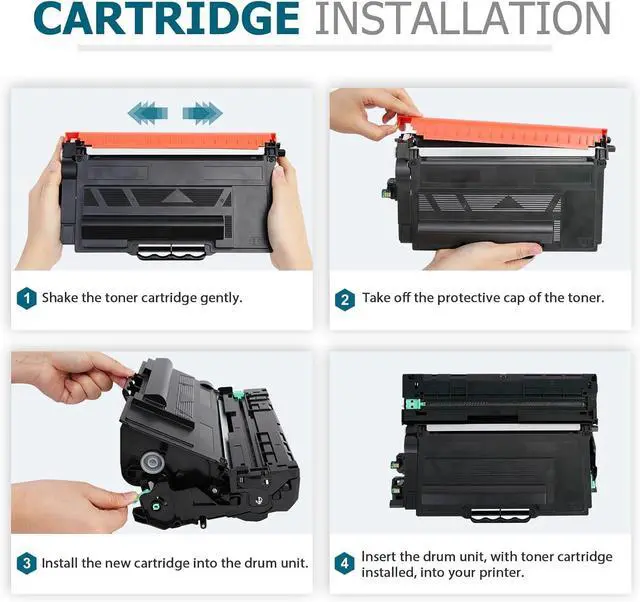 CARTRIDGE INSTALLATION

1 Shake the toner cartridge gently.

2 Take off the protective cap of the toner.

3 Install the new cartridge into the drum unit.

4 Insert the drum unit, with toner cartridge installed, into your printer.