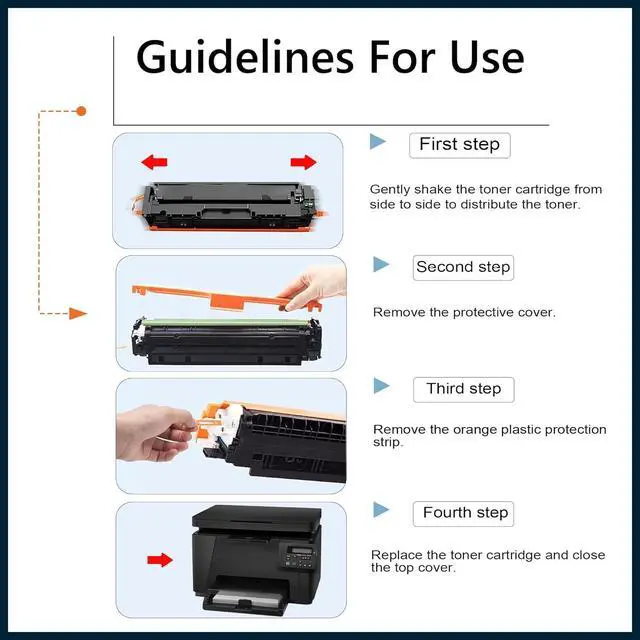 Guidelines For Use

First step

Gently shake the toner cartridge from side to side to distribute the toner.

Second step

Remove the protective cover.

Third step

Remove the orange plastic protection strip.

Fourth step

Replace the toner cartridge and close the top cover.