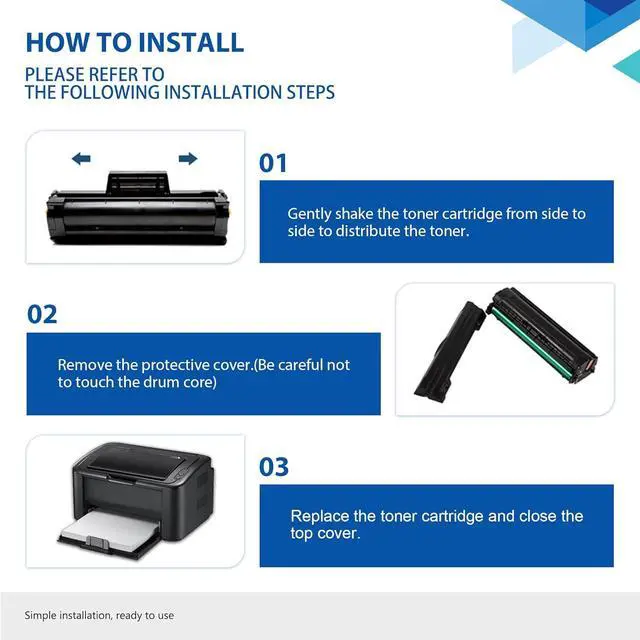 HOW TO INSTALL

PLEASE REFER TO
THE FOLLOWING INSTALLATION STEPS

01

Gently shake the toner cartridge from side to side to distribute the toner.

02

Remove the protective cover.(Be careful not to touch the drum core)

03

Replace the toner cartridge and close the top cover.

Simple installation, ready to use